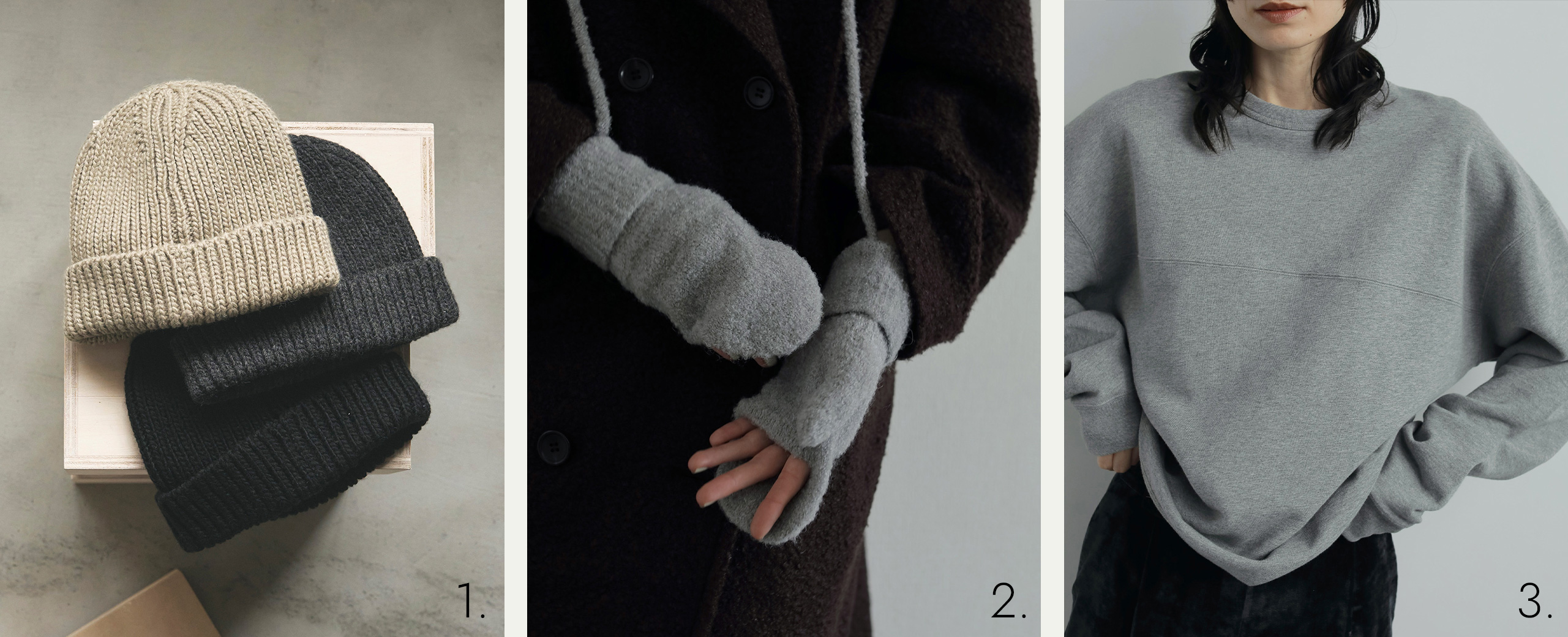 1.

2.

3.